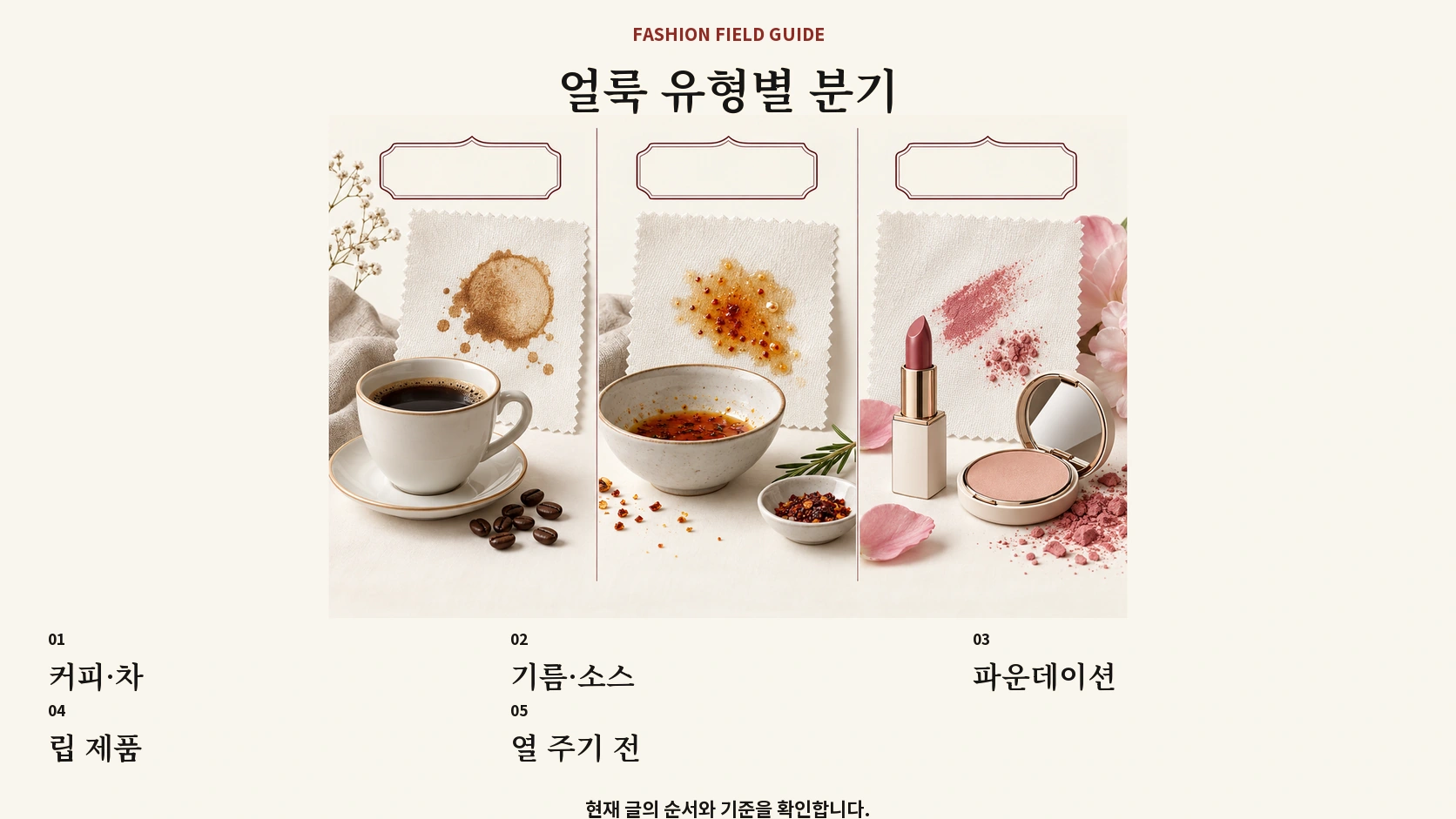 FASHION FIELD GUIDE

얼룩 유형별 분기

01

커피·차

02

기름·소스

03

파운데이션

04

립 제품

05

열 주기 전

현재 글의 순서와 기준을 확인합니다.